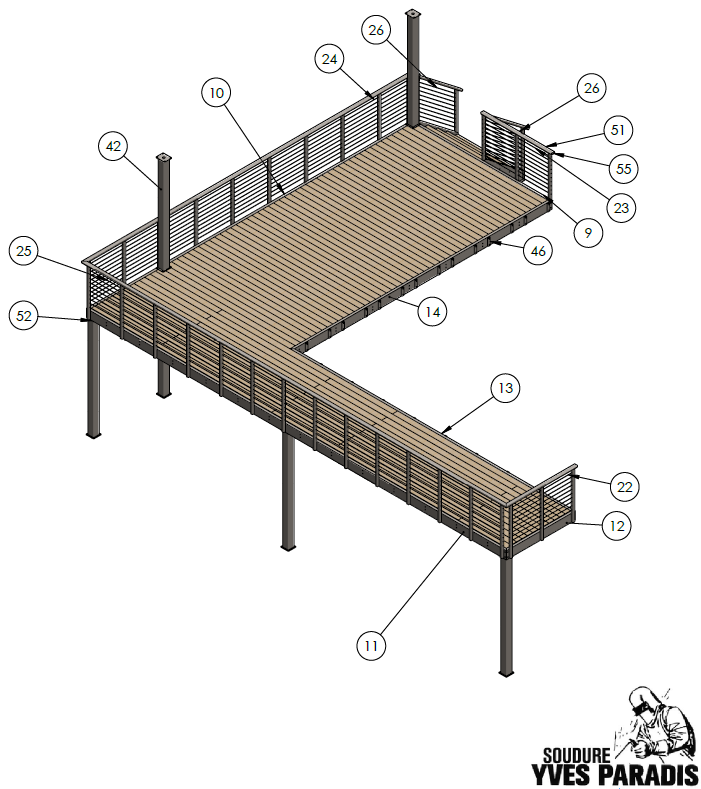 26
24
10
26
51
42
55
23
9
25
46
52
14
13
22
12
11
SOUDURE
YVES PARADIS